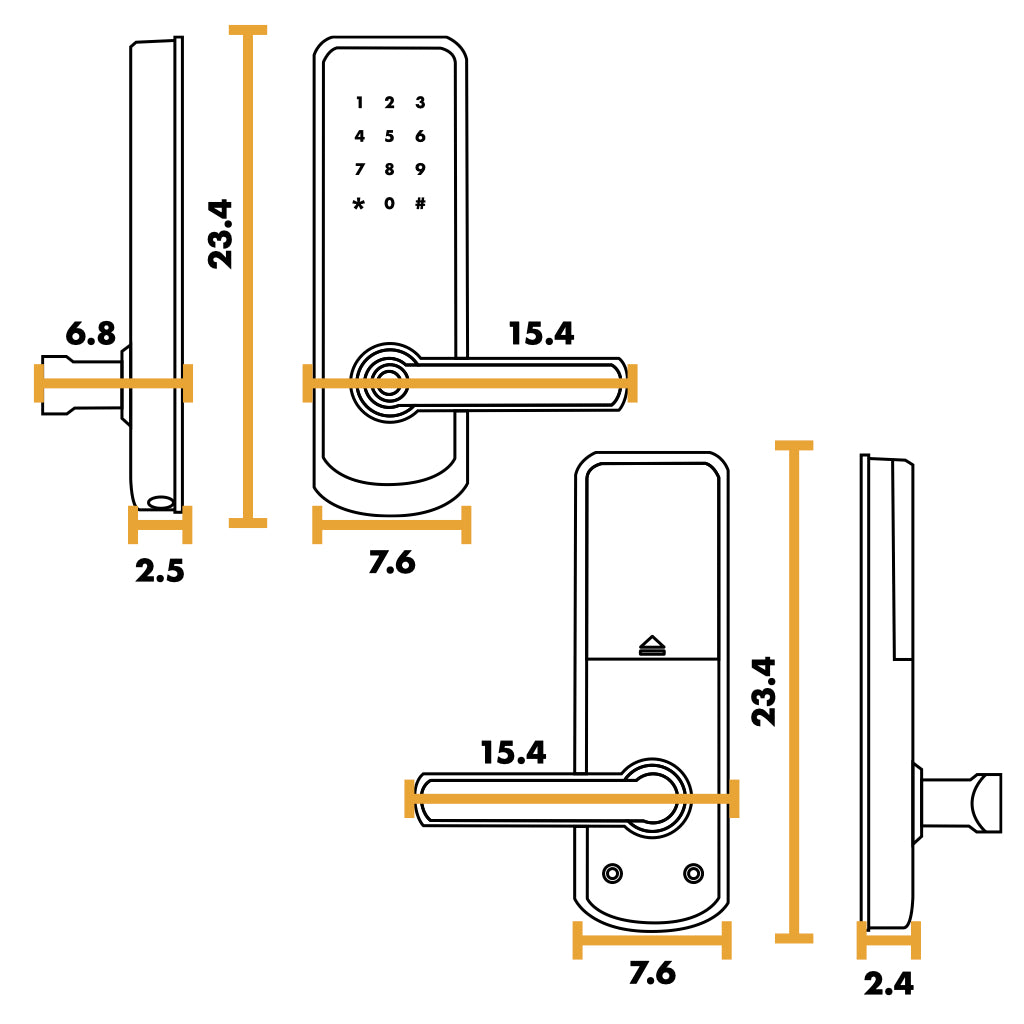 23.4

1 2 3
4 5 6
7 8 9
* 0 #

6.8

15.4

2.5

7.6

23.4

15.4

7.6

2.4