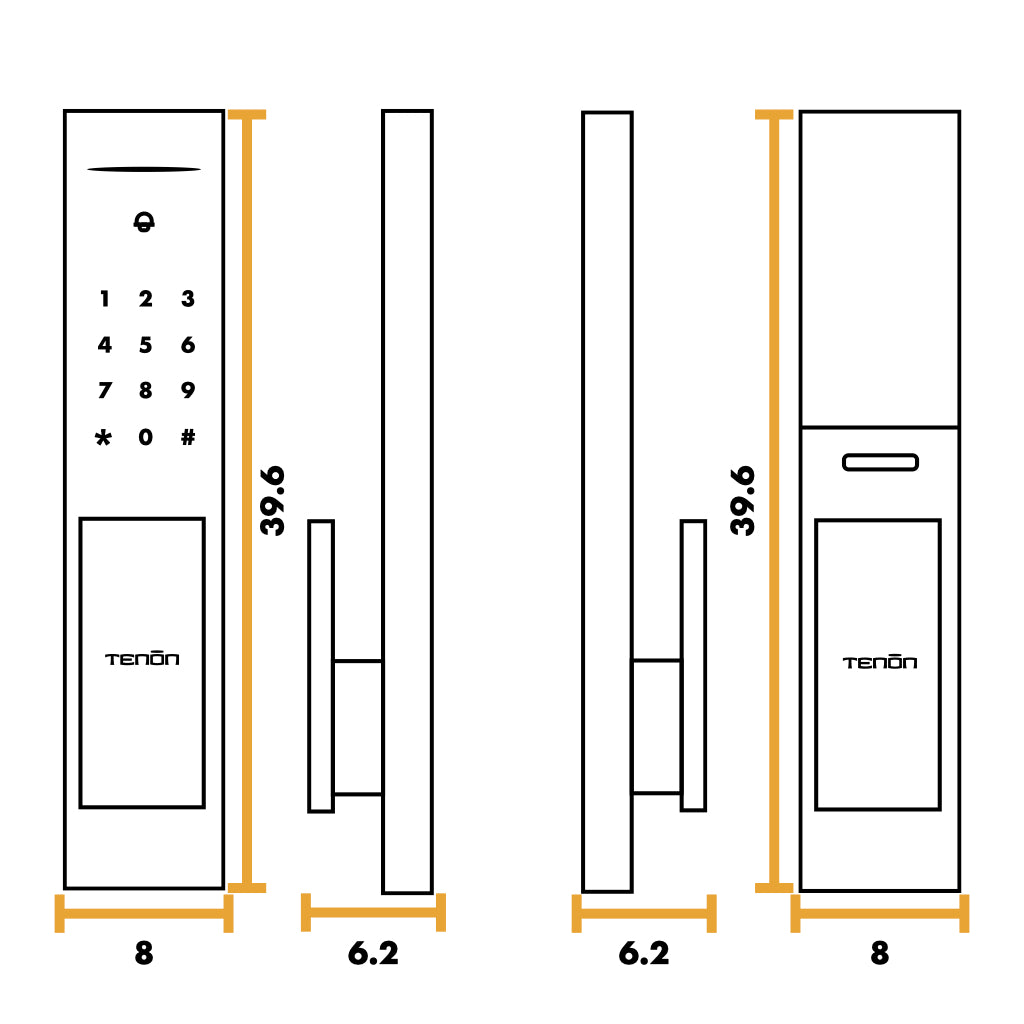 1 2 3
4 5 6
7 8 9
* 0 #

TENŌN

39.6

8

6.2

6.2

39.6

TENŌN

8